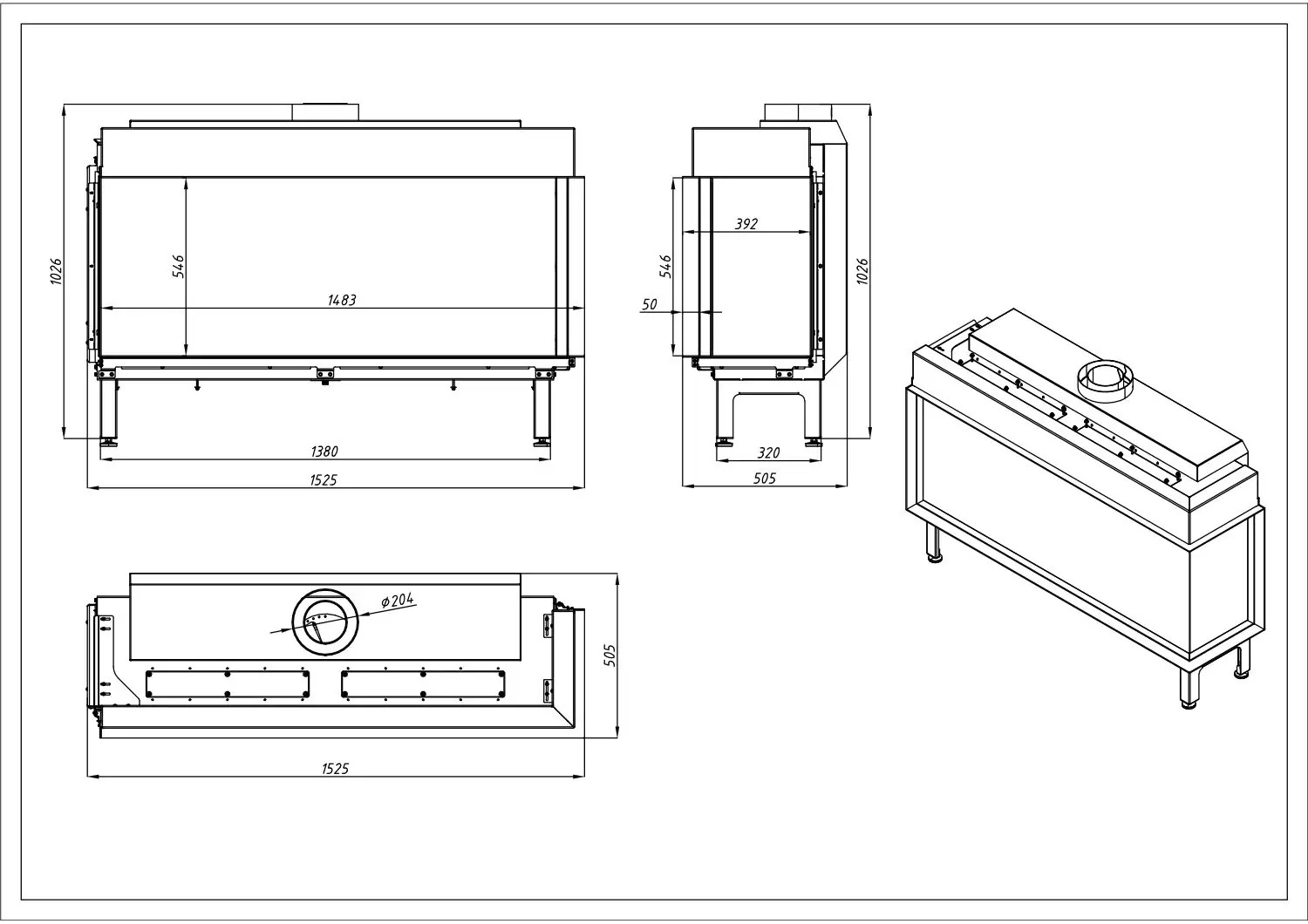 1026

546

1483

1380

1525

392

546

50

1026

320

505

$\phi 204$

505

1525